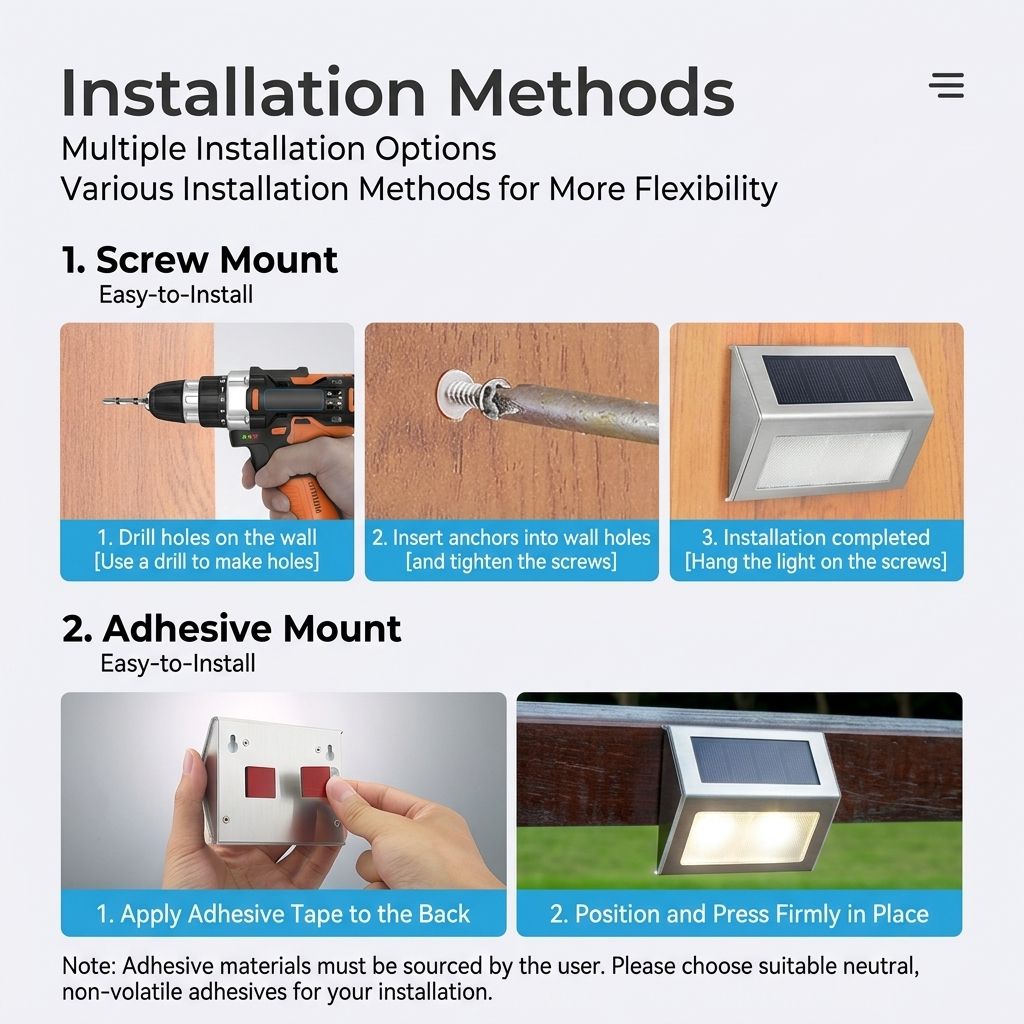 Installation Methods

Multiple Installation Options
Various Installation Methods for More Flexibility

1. Screw Mount
Easy-to-Install

1. Drill holes on the wall
[Use a drill to make holes]

2. Insert anchors into wall holes
[and tighten the screws]

3. Installation completed
[Hang the light on the screws]

2. Adhesive Mount
Easy-to-Install

1. Apply Adhesive Tape to the Back

2. Position and Press Firmly in Place

Note: Adhesive materials must be sourced by the user. Please choose suitable neutral, non-volatile adhesives for your installation.