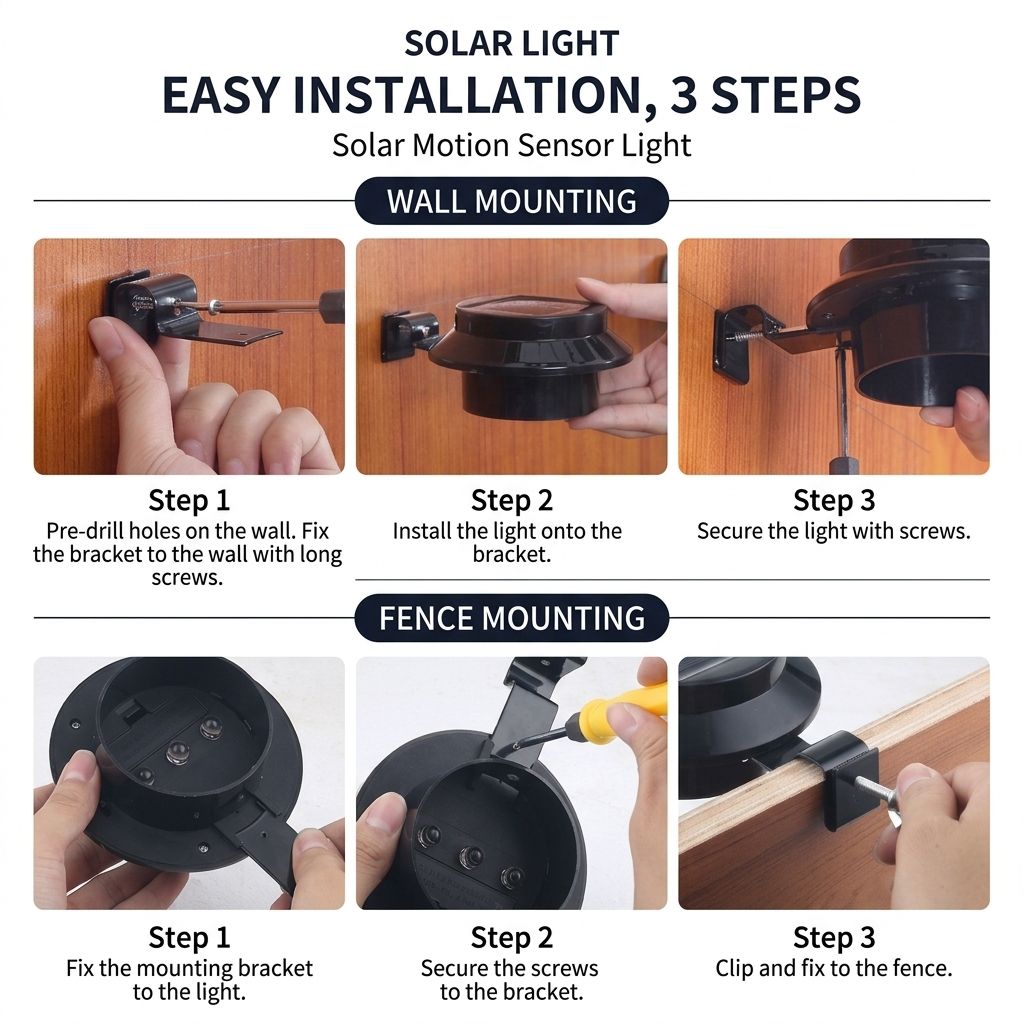 SOLAR LIGHT
EASY INSTALLATION, 3 STEPS
Solar Motion Sensor Light

WALL MOUNTING

Step 1
Pre-drill holes on the wall. Fix the bracket to the wall with long screws.

Step 2
Install the light onto the bracket.

Step 3
Secure the light with screws.

FENCE MOUNTING

Step 1
Fix the mounting bracket to the light.

Step 2
Secure the screws to the bracket.

Step 3
Clip and fix to the fence.